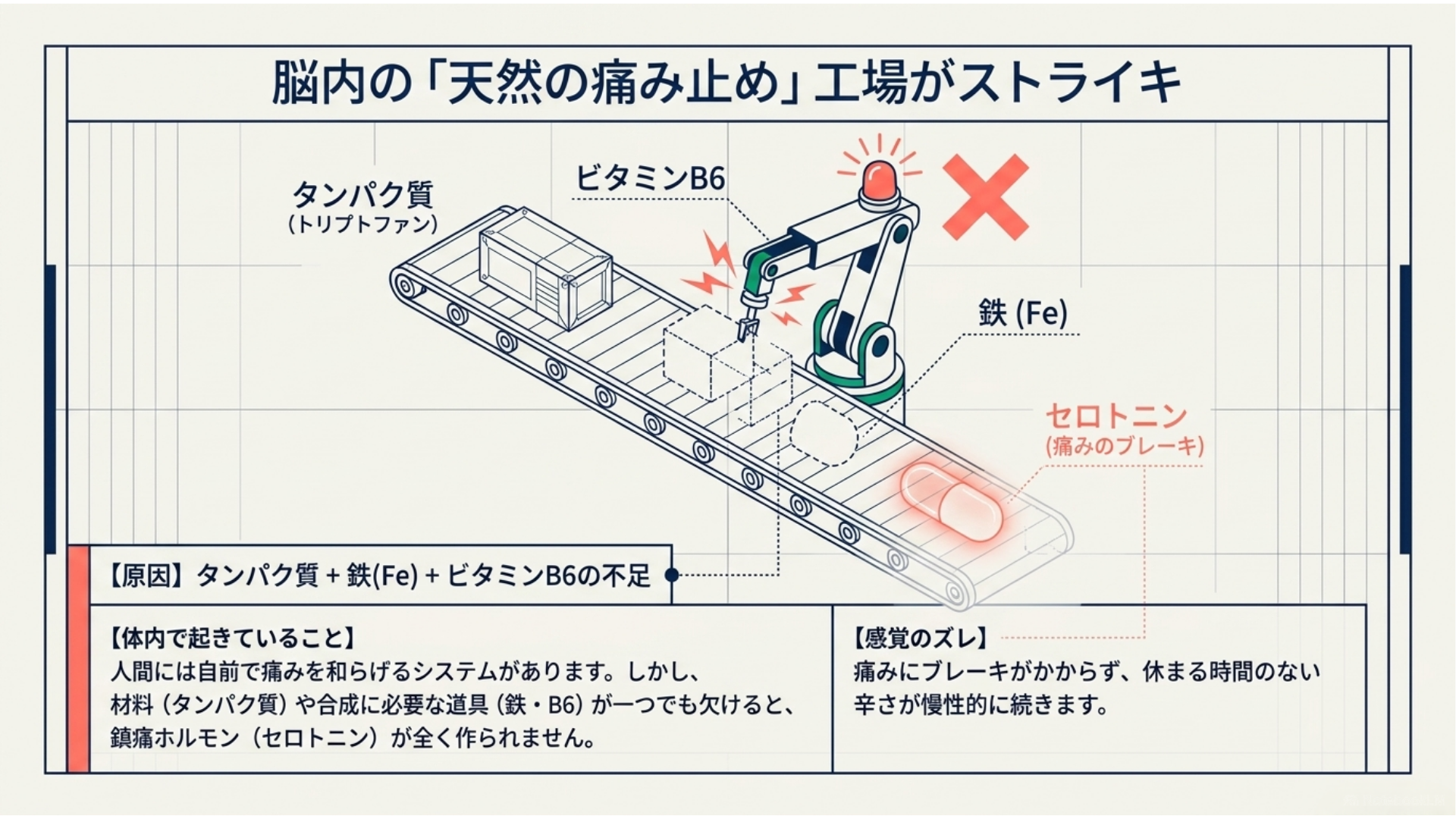 脳内の「天然の痛み止め」工場がストライキ

タンパク質
（トリプトファン）

ビタミンB6

鉄 (Fe)

セロトニン
（痛みのブレーキ）

【原因】タンパク質 + 鉄(Fe) + ビタミンB6の不足

【体内で起きていること】
人間には自前で痛みを和らげるシステムがあります。しかし、材料（タンパク質）や合成に必要な道具（鉄・B6）が一つでも欠けると、鎮痛ホルモン（セロトニン）が全く作られません。

【感覚のズレ】
痛みにブレーキがかからず、休まる時間のない辛さが慢性的に続きます。